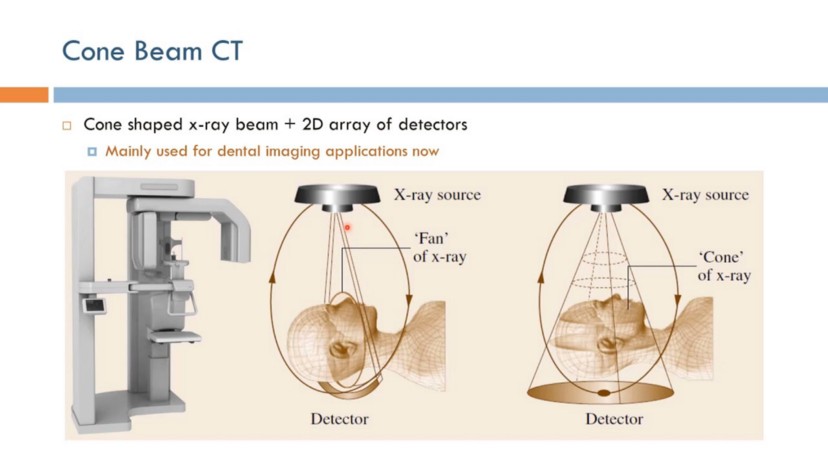 Cone Beam CT

Cone shaped x-ray beam + 2D array of detectors

Mainly used for dental imaging applications now

X-ray source

'Fan' of x-ray

Detector

X-ray source

'Cone' of x-ray

Detector